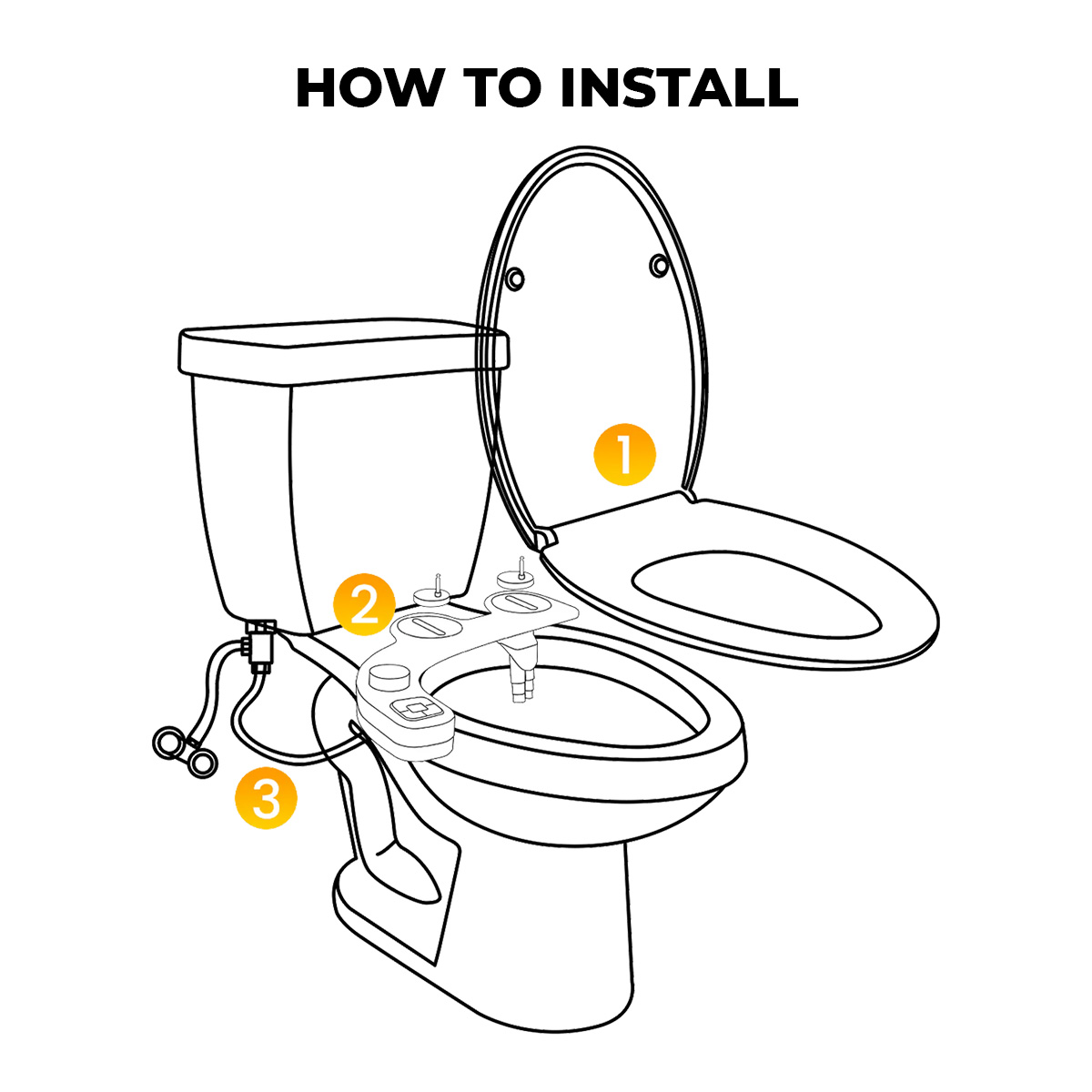 HOW TO INSTALL

1

2

3